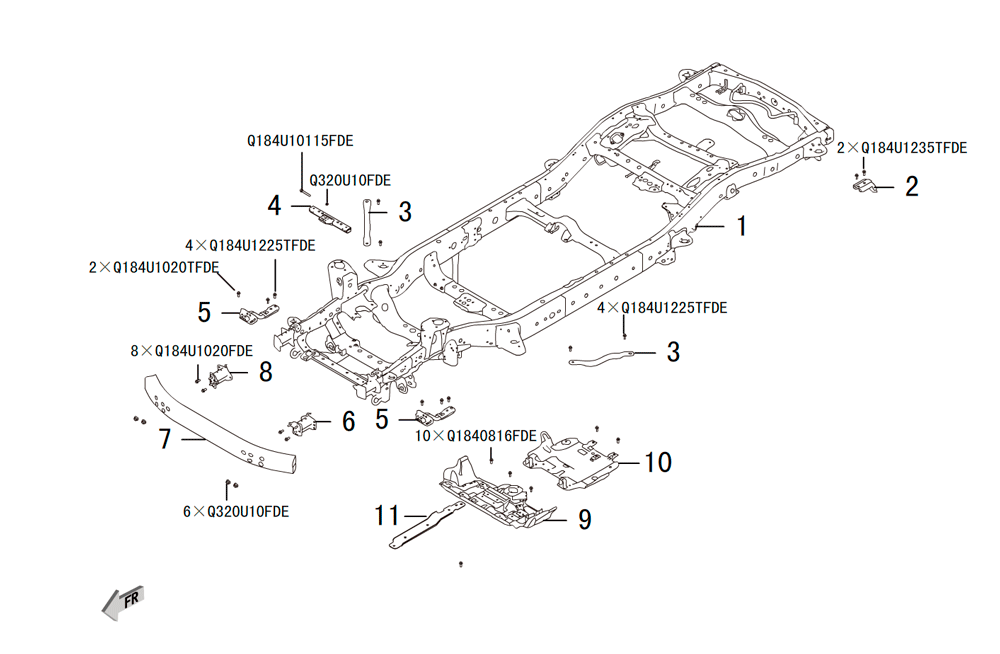 Q184U10115FDE
Q320U10FDE
4
3
2×Q184U1235TFDE
2
1
4×Q184U1225TFDE
2×Q184U1020TFDE
5
4×Q184U1225TFDE
3
8×Q184U1020FDE
8
7
6
5
10×Q1840816FDE
10
6×Q320U10FDE
11
9
FR