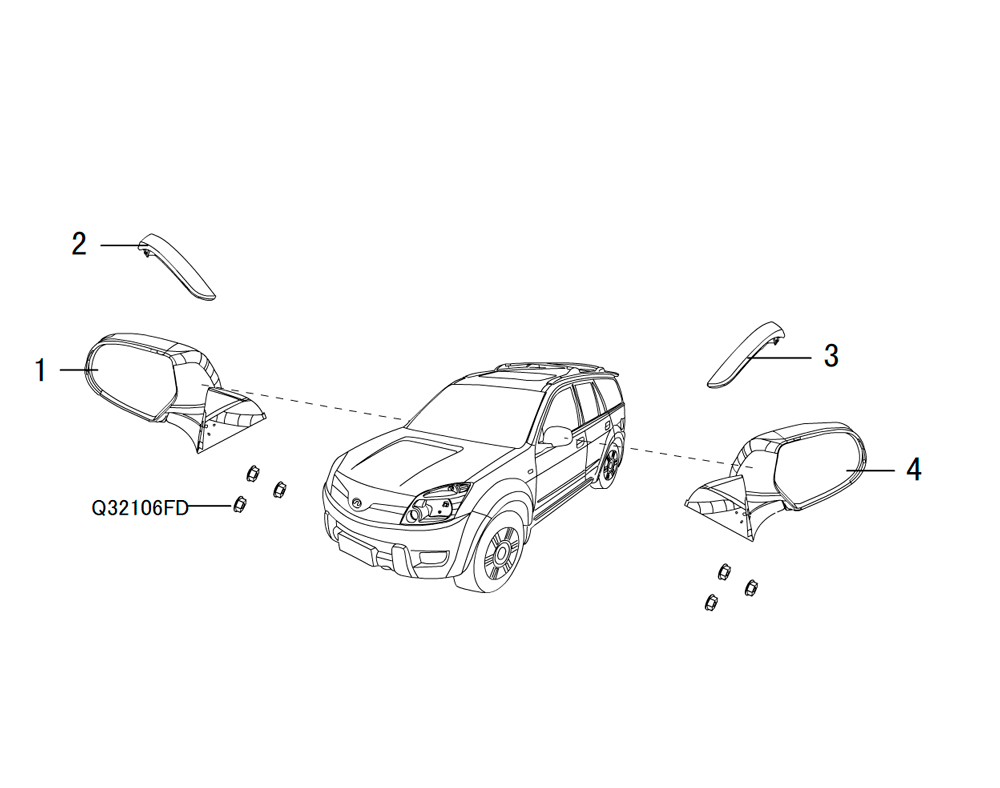 2

1

Q32106FD

3

4